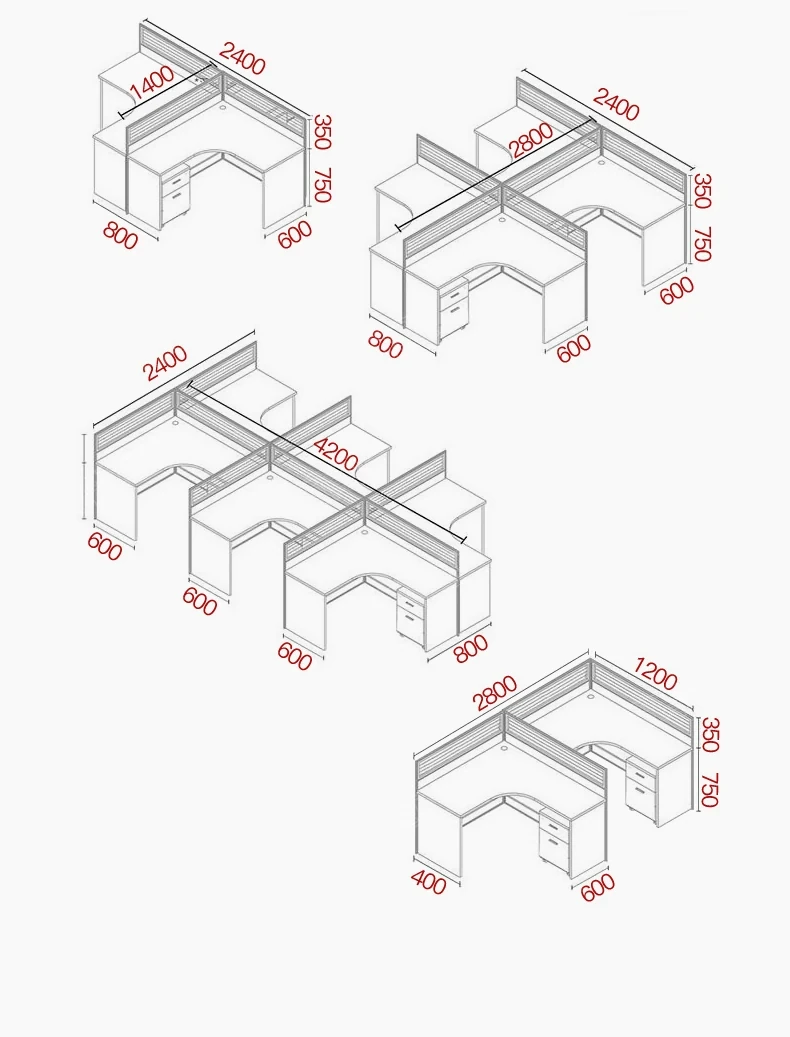 2400
1400
350
750
800
600

2400
2800
350
750
600
800
600

2400
4200
600
600
600
800

2800
1200
350
750
400
600