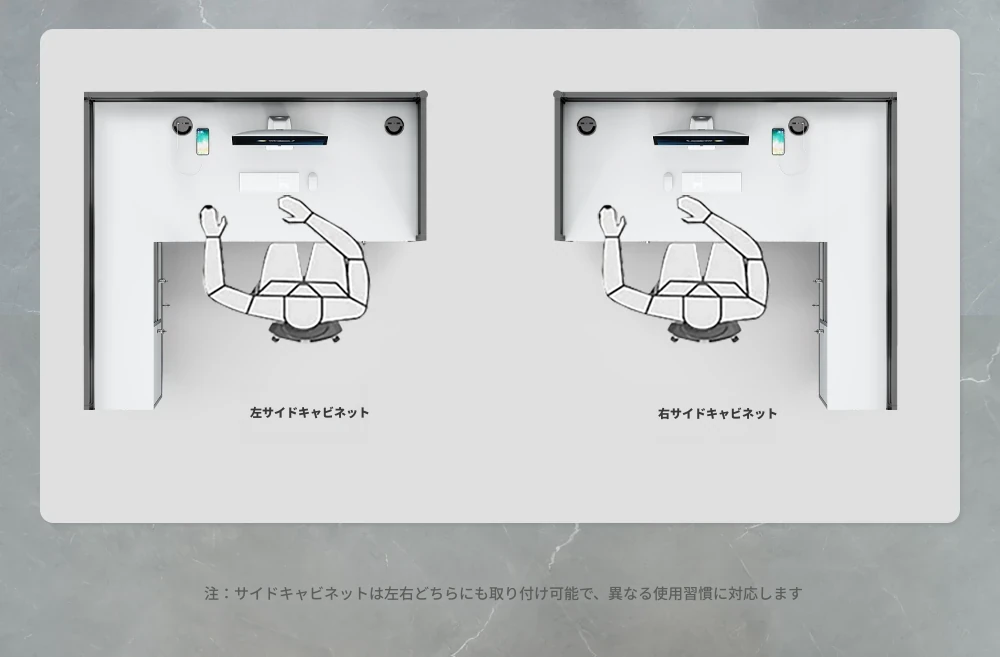 左サイドキャビネット

右サイドキャビネット

注：サイドキャビネットは左右どちらにも取り付け可能で、異なる使用習慣に対応します