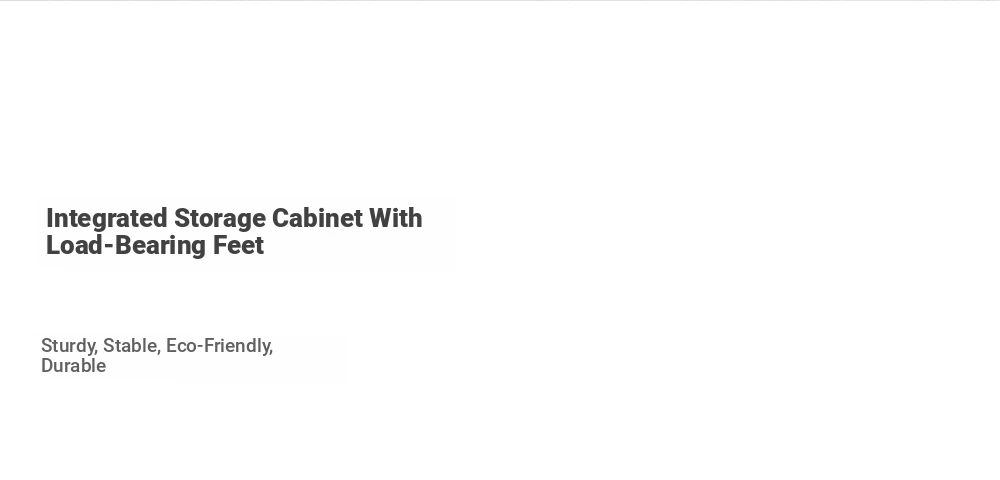 Integrated Storage Cabinet With Load-Bearing Feet

Sturdy, Stable, Eco-Friendly, Durable